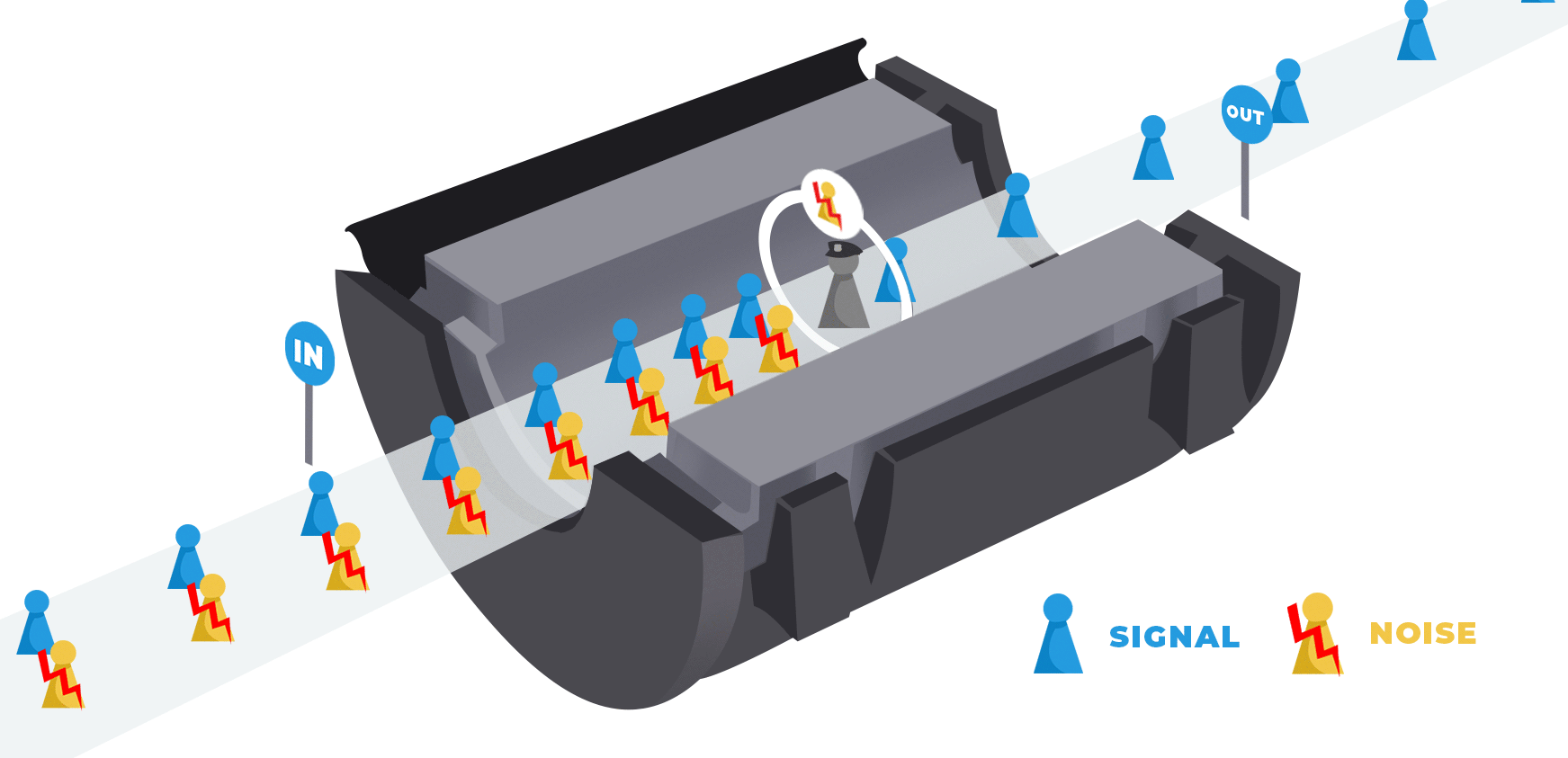 IN

OUT

SIGNAL

NOISE